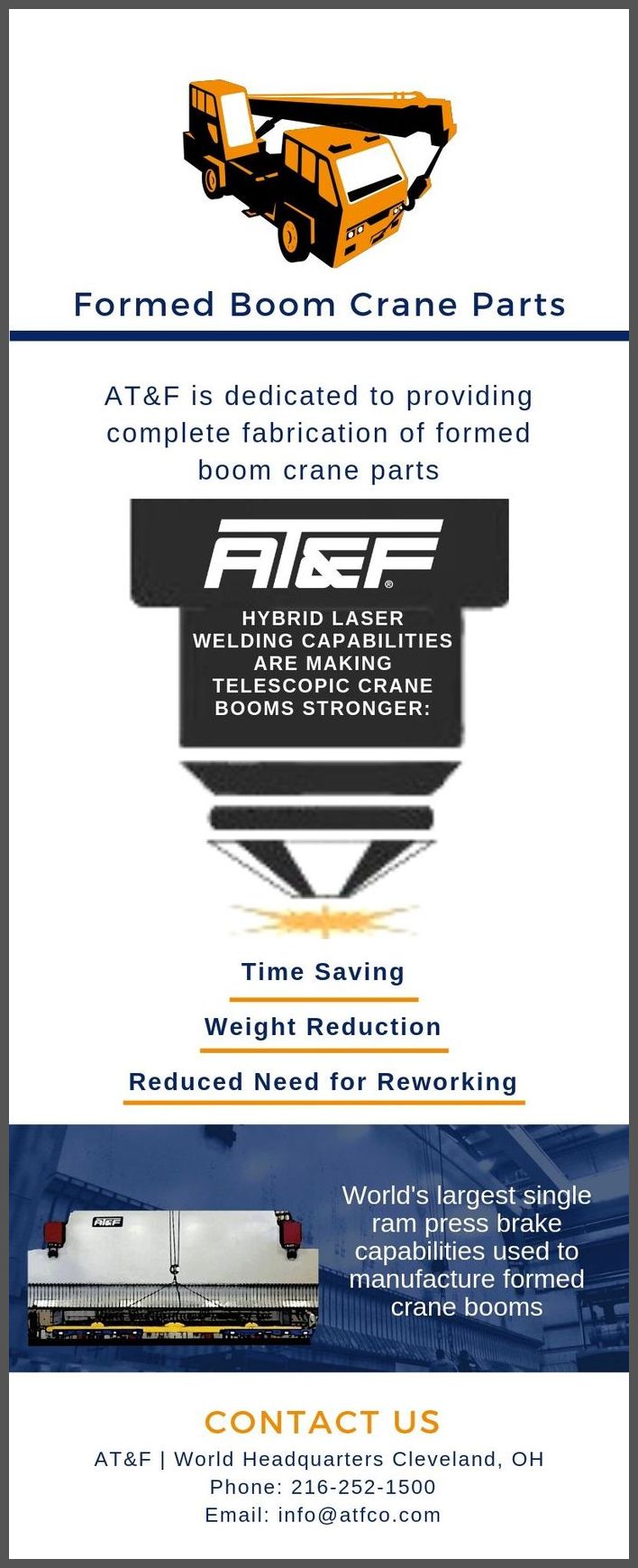 Formed Boom Crane Parts

AT&F is dedicated to providing complete fabrication of formed boom crane parts

AT&F®

HYBRID LASER WELDING CAPABILITIES ARE MAKING TELESCOPIC CRANE BOOMS STRONGER:

Time Saving

Weight Reduction

Reduced Need for Reworking

AT&F

World's largest single ram press brake capabilities used to manufacture formed crane booms

CONTACT US

AT&F | World Headquarters Cleveland, OH
Phone: 216-252-1500
Email: info@atfco.com